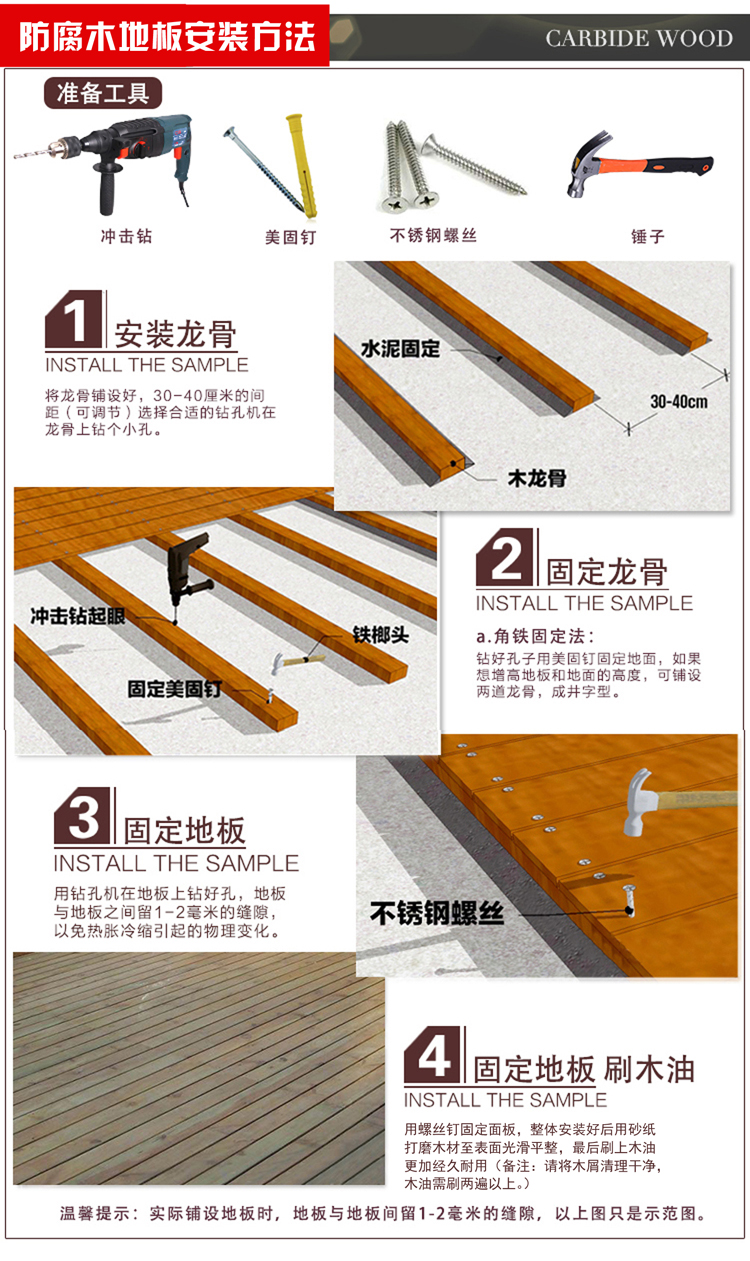 防腐木地板安装方法

CARBIDE WOOD

准备工具

冲击钻

美固钉

不锈钢螺丝

锤子

1 安装龙骨
INSTALL THE SAMPLE

将龙骨铺设好，30-40厘米的间距（可调节）选择合适的钻孔机在龙骨上钻个小孔。

水泥固定

30-40cm

木龙骨

冲击钻起眼

铁榔头

固定美固钉

2 固定龙骨
INSTALL THE SAMPLE

a.角铁固定法：
钻好孔子用美固钉固定地面，如果想增高地板和地面的高度，可铺设两道龙骨，成井字型。

3 固定地板
INSTALL THE SAMPLE

用钻孔机在地板上钻好孔，地板与地板之间留1-2毫米的缝隙，以免热胀冷缩引起的物理变化。

不锈钢螺丝

4 固定地板 刷木油
INSTALL THE SAMPLE

用螺丝钉固定面板，整体安装好后用砂纸打磨木材至表面光滑平整，最后刷上木油更加经久耐用（备注：请将木屑清理干净，木油需刷两遍以上。）

温馨提示：实际铺设地板时，地板与地板间留1-2毫米的缝隙，以上图只是示范图。